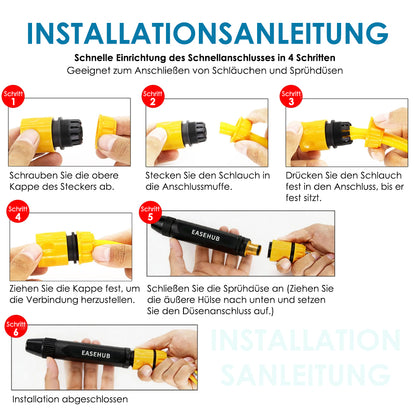 INSTALLATIONSANLEITUNG

Schnelle Einrichtung des Schnellanschlusses in 4 Schritten
Geeignet zum Anschließen von Schläuchen und Sprühdüsen

Schritt 1

Schrauben Sie die obere Kappe des Steckers ab.

Schritt 2

Stecken Sie den Schlauch in die Anschlussmuffe.

Schritt 3

Drücken Sie den Schlauch fest in den Anschluss, bis er fest sitzt.

Schritt 4

Ziehen Sie die Kappe fest, um die Verbindung herzustellen.

Schritt 5

EASEHUB

Schließen Sie die Sprühdüse an (Ziehen Sie die äußere Hülse nach unten und setzen Sie den Düsenanschluss auf.)

Schritt 6

EASEHUB

Installation abgeschlossen

INSTALLATION SANLEITUNG